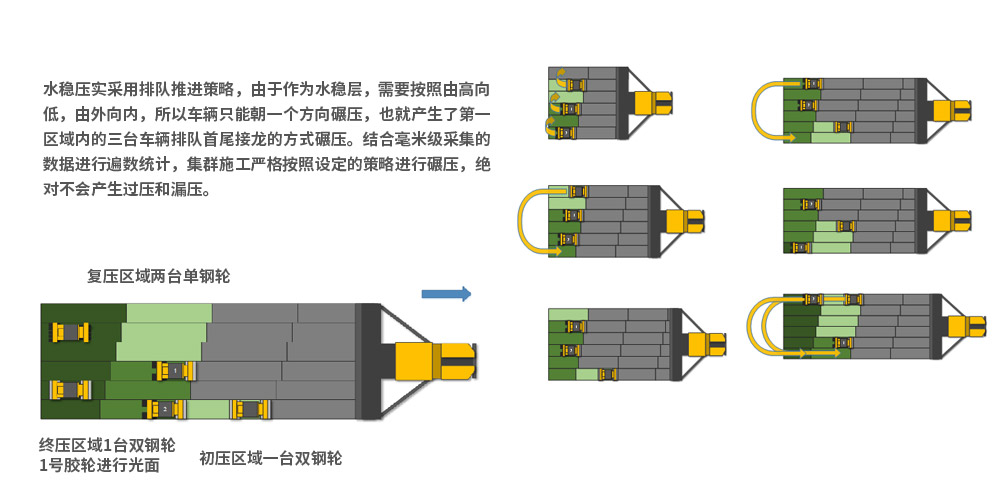 水稳压实采用排队推进策略，由于作为水稳层，需要按照由高向低，由外向内，所以车辆只能朝一个方向碾压，也就产生了第一区域内的三台车辆排队首尾接龙的方式碾压。结合毫米级采集的数据进行遍数统计，集群施工严格按照设定的策略进行碾压，绝对不会产生过压和漏压。

复压区域两台单钢轮

终压区域1台双钢轮
1号胶轮进行光面

初压区域一台双钢轮